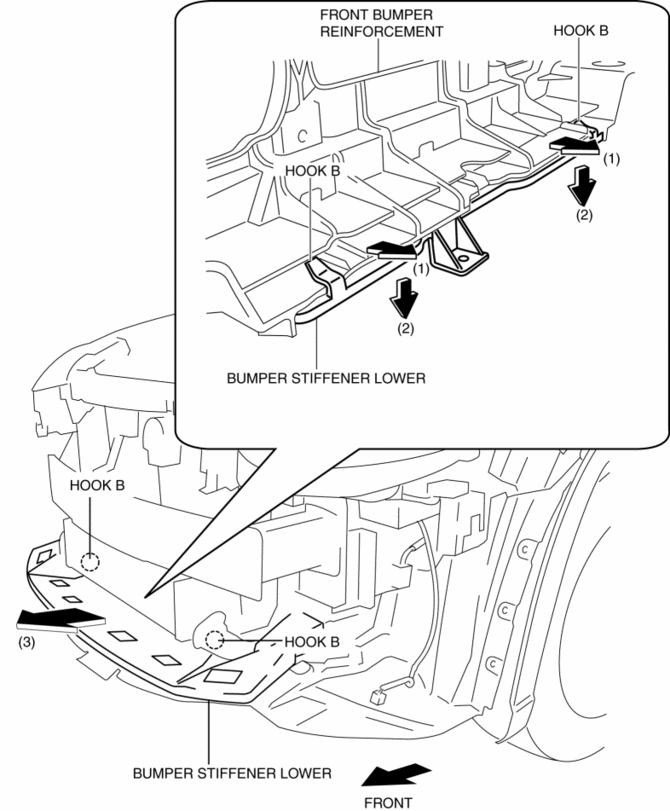 FRONT BUMPER REINFORCEMENT

HOOK B

(1)

(2)

HOOK B

(1)

(2)

BUMPER STIFFENER LOWER

HOOK B

(3)

HOOK B

BUMPER STIFFENER LOWER

FRONT