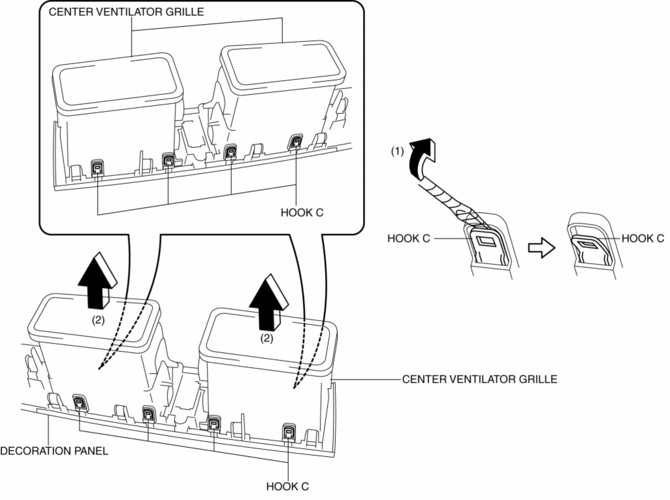 CENTER VENTILATOR GRILLE

HOOK C

(1)

HOOK C

HOOK C

(2)

(2)

CENTER VENTILATOR GRILLE

DECORATION PANEL

HOOK C