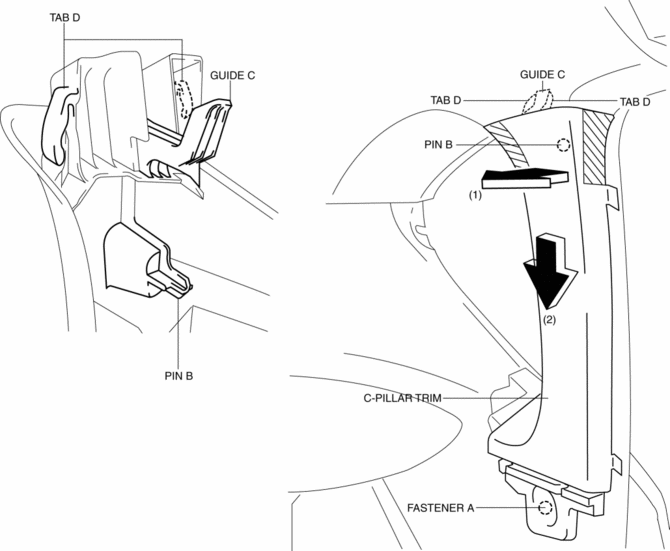 TAB D
GUIDE C
PIN B
GUIDE C
TAB D
TAB D
PIN B
(1)
(2)
C-PILLAR TRIM
FASTENER A