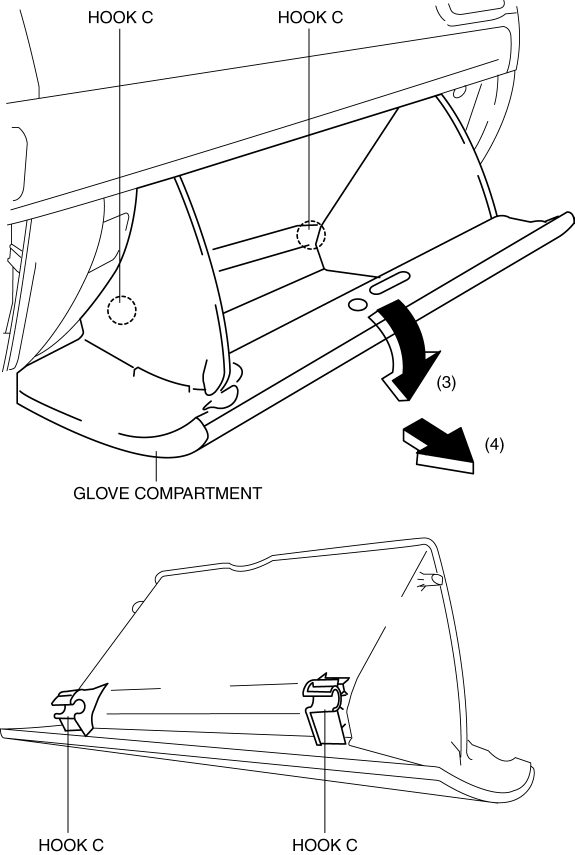 HOOK C
HOOK C
(3)
(4)
GLOVE COMPARTMENT
HOOK C
HOOK C