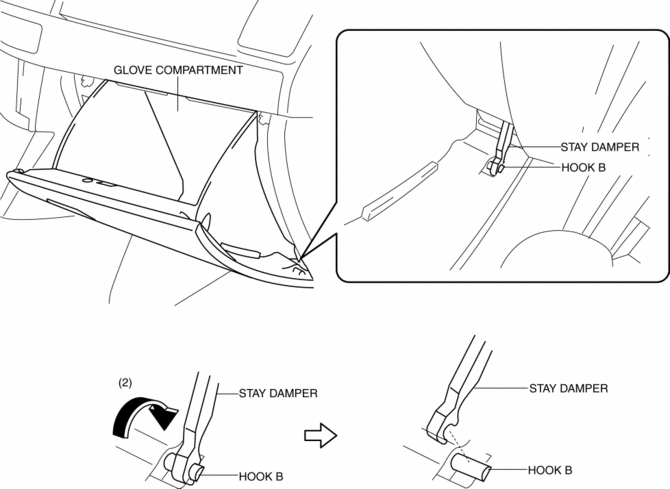 GLOVE COMPARTMENT

STAY DAMPER

HOOK B

(2)

STAY DAMPER

HOOK B

STAY DAMPER

HOOK B