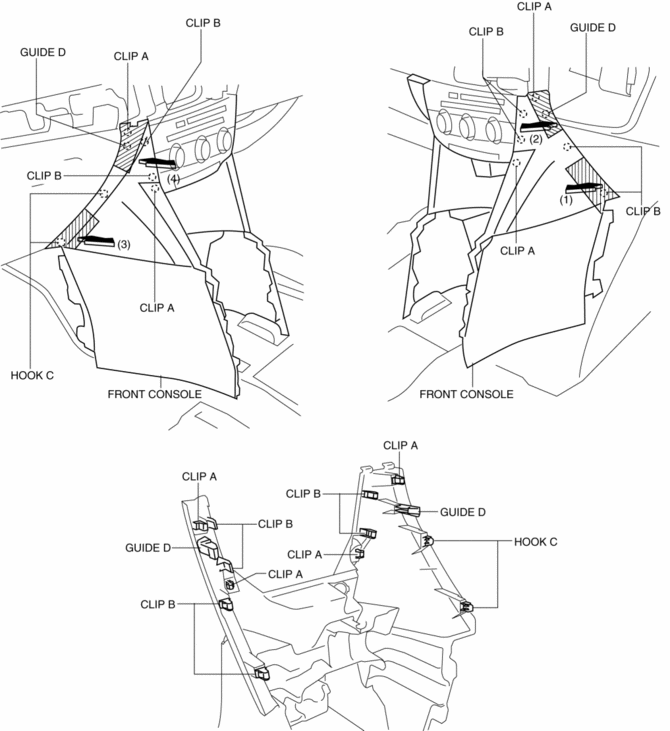 CLIP B
GUIDE D
CLIP A
CLIP B
(4)
(3)
CLIP A
HOOK C
FRONT CONSOLE

CLIP A
CLIP B
GUIDE D
(2)
(1)
CLIP B
CLIP A
FRONT CONSOLE

CLIP A
CLIP B
GUIDE D
CLIP A
CLIP B
CLIP A
CLIP B
GUIDE D
CLIP A
HOOK C