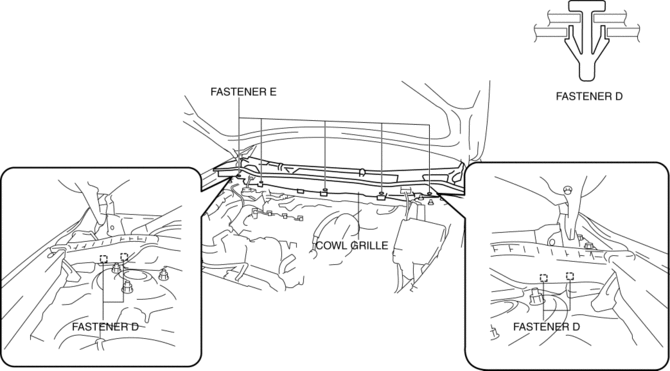 FASTENER D

FASTENER E

COWL GRILLE

FASTENER D

FASTENER D