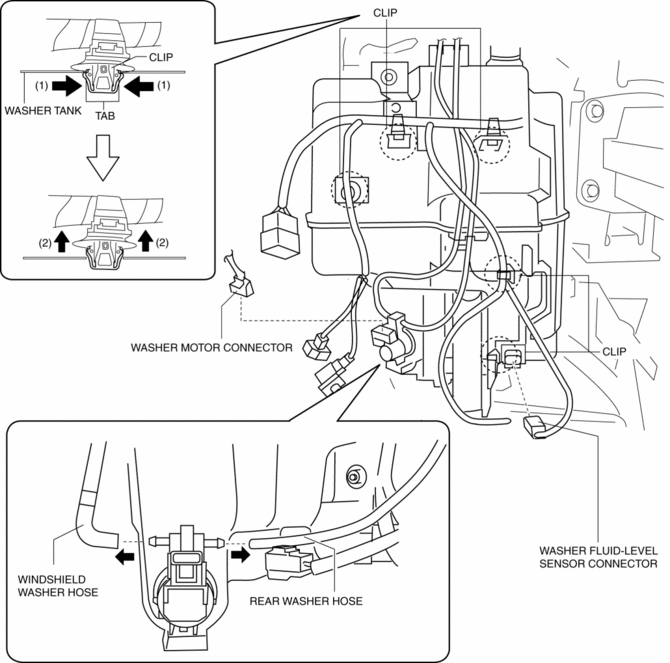 CLIP

CLIP

(1)

(1)

WASHER TANK

TAB

(2)

(2)

WASHER MOTOR CONNECTOR

CLIP

WINDSHIELD WASHER HOSE

REAR WASHER HOSE

WASHER FLUID-LEVEL SENSOR CONNECTOR