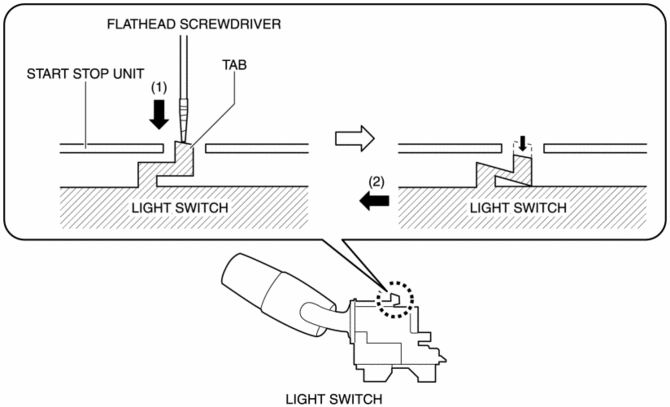 FLATHEAD SCREWDRIVER
START STOP UNIT
TAB
(1)
LIGHT SWITCH
(2)
LIGHT SWITCH
LIGHT SWITCH