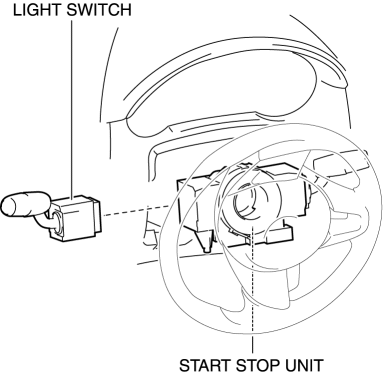 LIGHT SWITCH

START STOP UNIT