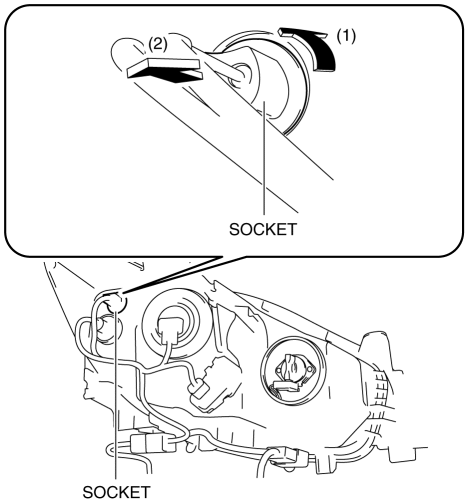 (2)
(1)
SOCKET
SOCKET