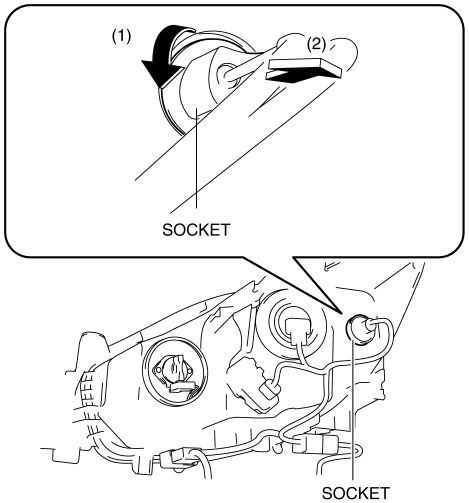 (1)
(2)
SOCKET
SOCKET