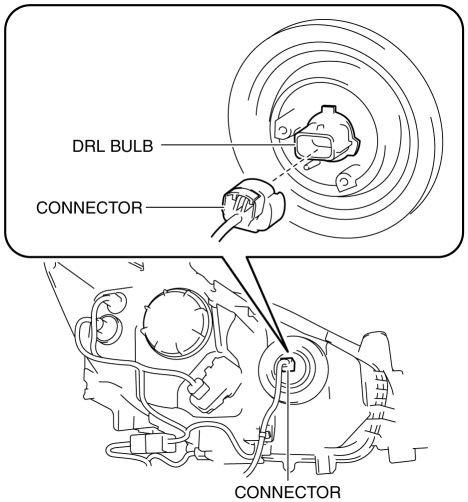 DRL BULB

CONNECTOR

CONNECTOR