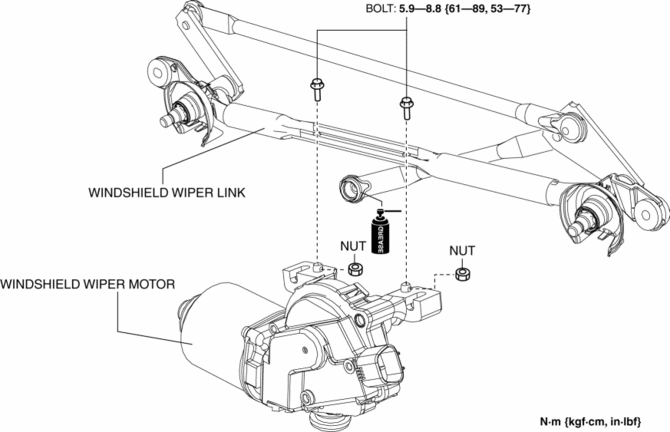 BOLT: 5.9—8.8 {61—89, 53—77}

WINDSHIELD WIPER LINK

GREASE

NUT

NUT

WINDSHIELD WIPER MOTOR

N·m {kgf·cm, in·lbf}