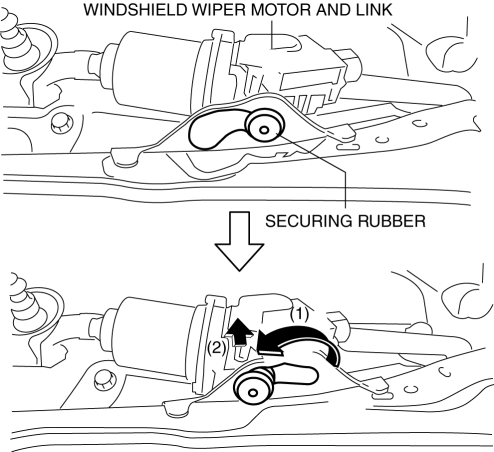 WINDSHIELD WIPER MOTOR AND LINK

SECURING RUBBER

(1)

(2)