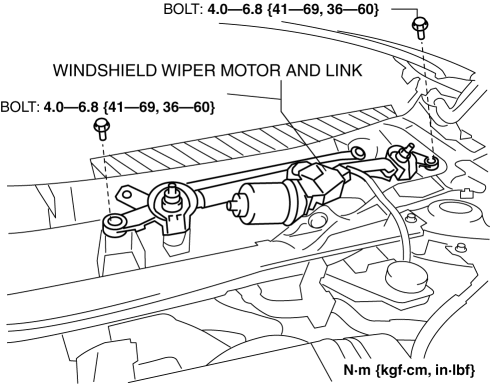 BOLT: 4.0—6.8 {41—69, 36—60}

WINDSHIELD WIPER MOTOR AND LINK

BOLT: 4.0—6.8 {41—69, 36—60}

N·m {kgf·cm, in·lbf}