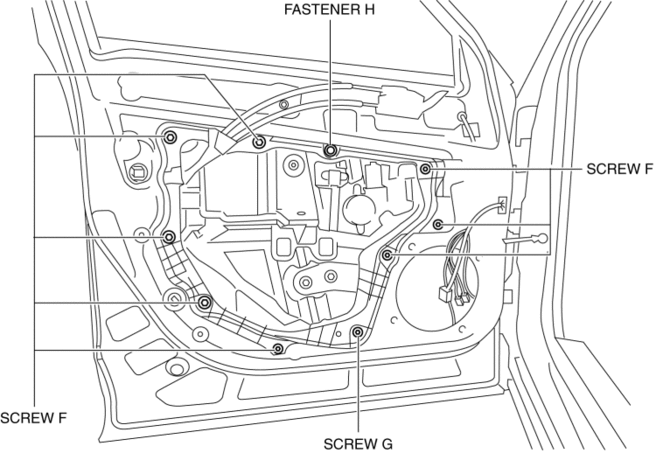 FASTENER H

SCREW F

SCREW F

SCREW G