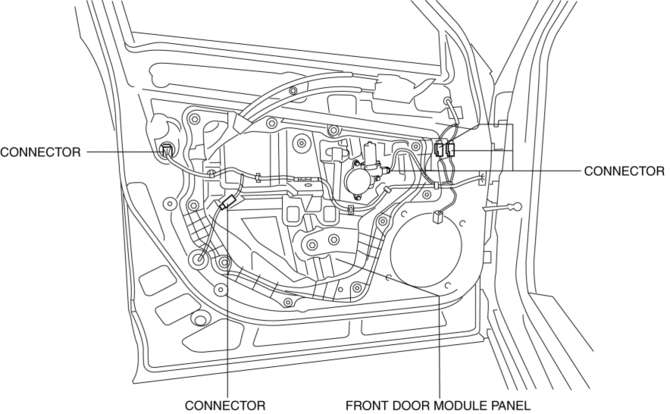 CONNECTOR

CONNECTOR

CONNECTOR

FRONT DOOR MODULE PANEL