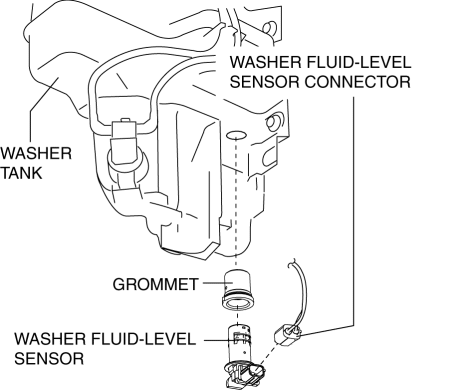 WASHER FLUID-LEVEL SENSOR CONNECTOR

WASHER TANK

GROMMET

WASHER FLUID-LEVEL SENSOR