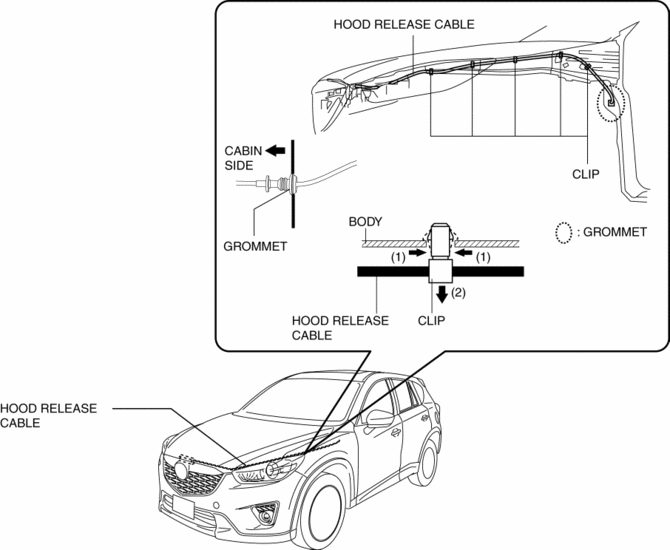 HOOD RELEASE CABLE

CABIN SIDE

CLIP

GROMMET

BODY

: GROMMET

(1)

(1)

(2)

HOOD RELEASE CABLE

CLIP

HOOD RELEASE CABLE