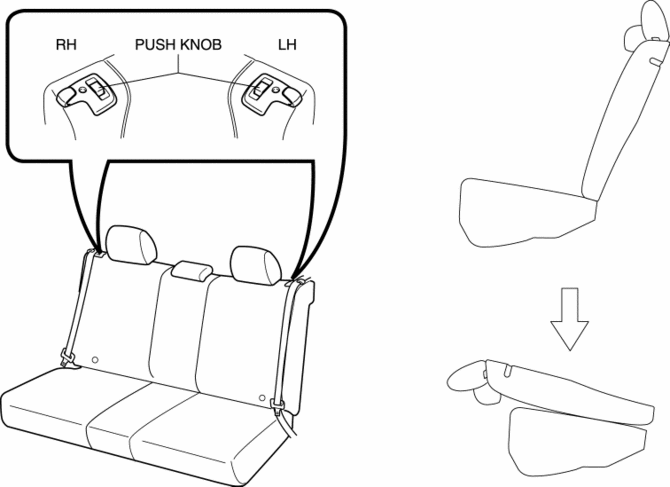 RH PUSH KNOB LH