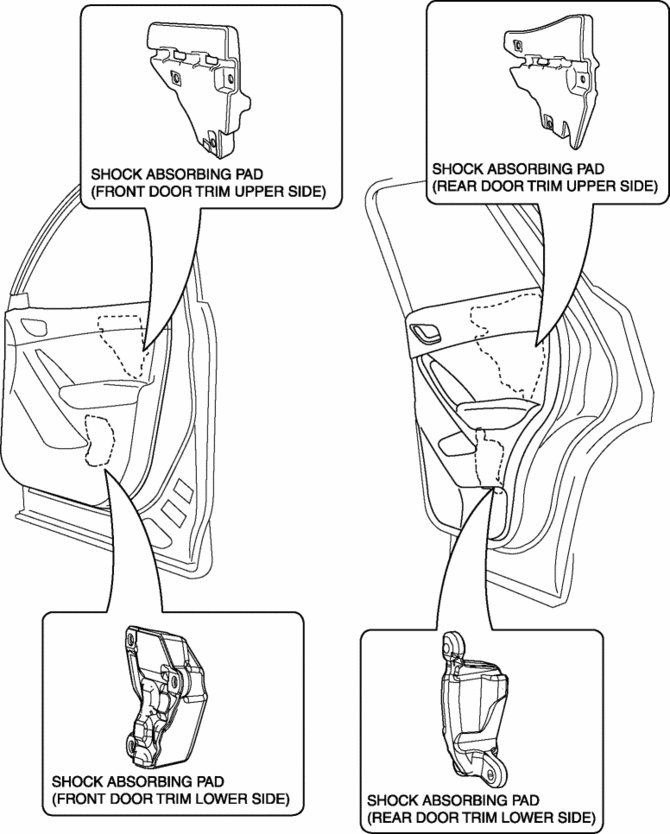 SHOCK ABSORBING PAD
(FRONT DOOR TRIM UPPER SIDE)

SHOCK ABSORBING PAD
(REAR DOOR TRIM UPPER SIDE)

SHOCK ABSORBING PAD
(FRONT DOOR TRIM LOWER SIDE)

SHOCK ABSORBING PAD
(REAR DOOR TRIM LOWER SIDE)