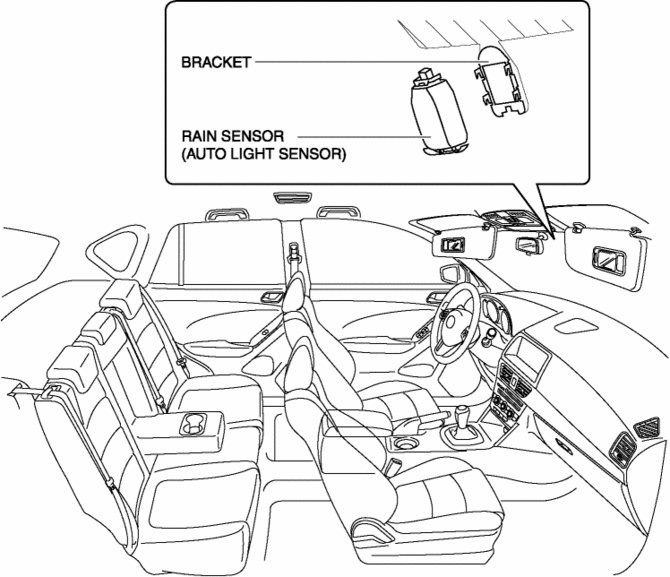 BRACKET

RAIN SENSOR
(AUTO LIGHT SENSOR)