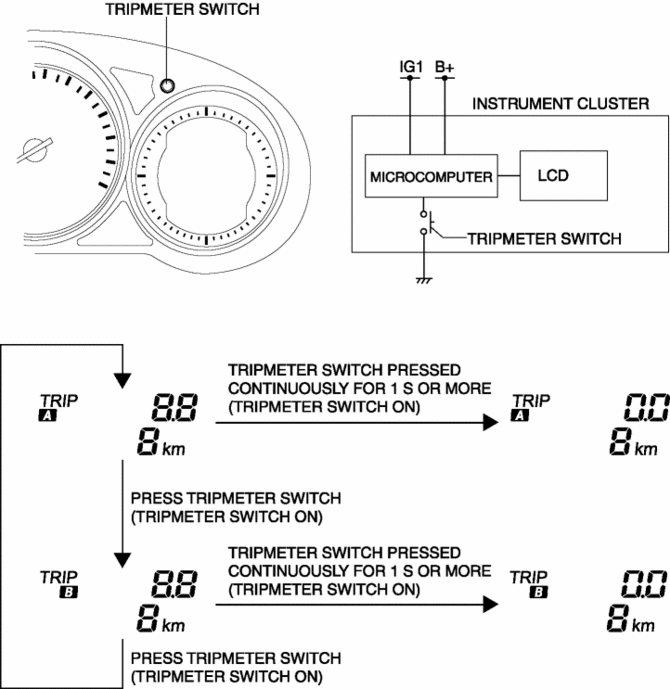 TRIPMETER SWITCH

IG1 B+

INSTRUMENT CLUSTER

MICROCOMPUTER

LCD

TRIPMETER SWITCH

TRIP A

8.8

8 km

TRIPMETER SWITCH PRESSED CONTINUOUSLY FOR 1 S OR MORE (TRIPMETER SWITCH ON)

TRIP A

0.0

8 km

PRESS TRIPMETER SWITCH (TRIPMETER SWITCH ON)

TRIP B

8.8

8 km

TRIPMETER SWITCH PRESSED CONTINUOUSLY FOR 1 S OR MORE (TRIPMETER SWITCH ON)

TRIP B

0.0

8 km

PRESS TRIPMETER SWITCH (TRIPMETER SWITCH ON)