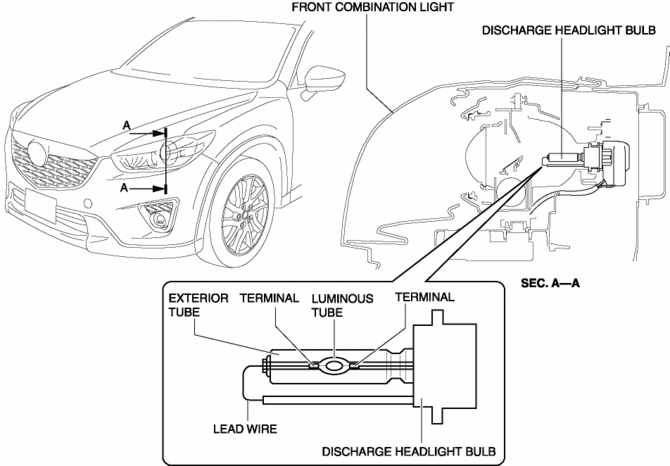 FRONT COMBINATION LIGHT

DISCHARGE HEADLIGHT BULB

A

A

SEC. A—A

EXTERIOR TUBE

TERMINAL

LUMINOUS TUBE

TERMINAL

LEAD WIRE

DISCHARGE HEADLIGHT BULB