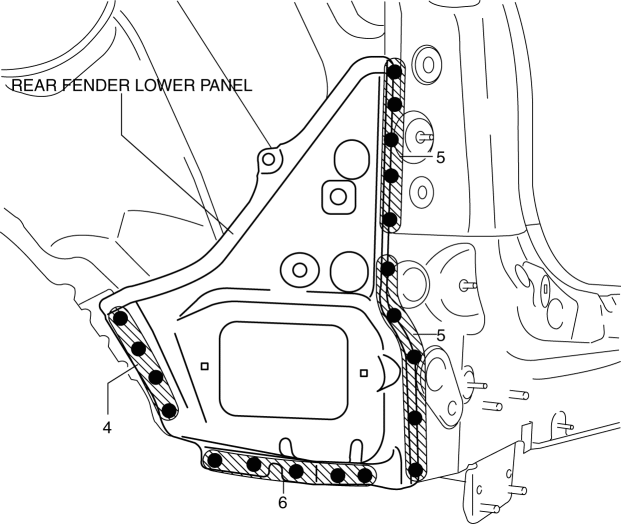 REAR FENDER LOWER PANEL

5

5

4

6