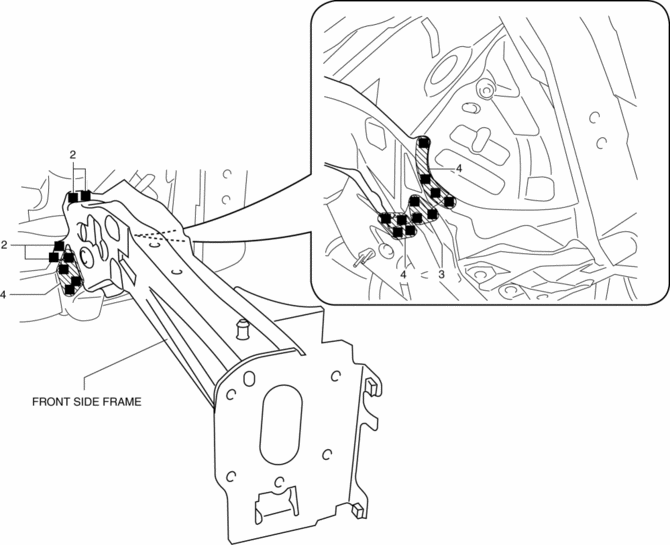 2
2
4
FRONT SIDE FRAME
4
4
3