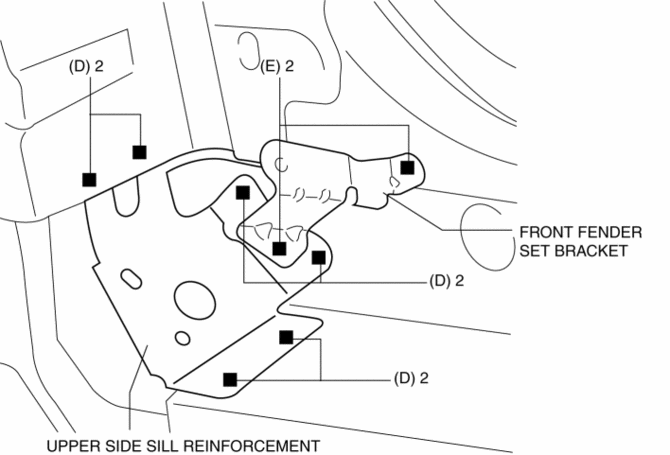 (D) 2

(E) 2

FRONT FENDER SET BRACKET

(D) 2

(D) 2

UPPER SIDE SILL REINFORCEMENT