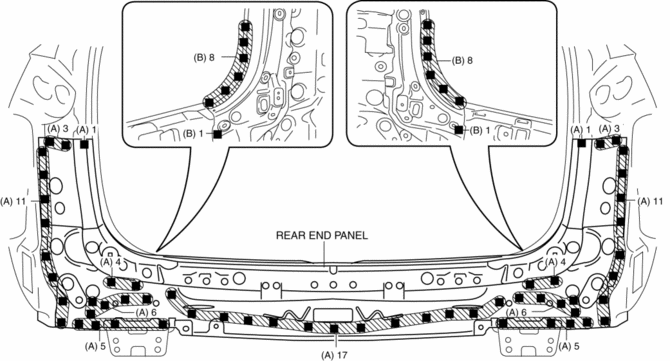 (B) 8
(B) 1
(B) 8
(B) 1
(A) 3
(A) 1
(A) 1
(A) 3
(A) 11
(A) 11
REAR END PANEL
(A) 4
(A) 4
(A) 6
(A) 6
(A) 5
(A) 5
(A) 17