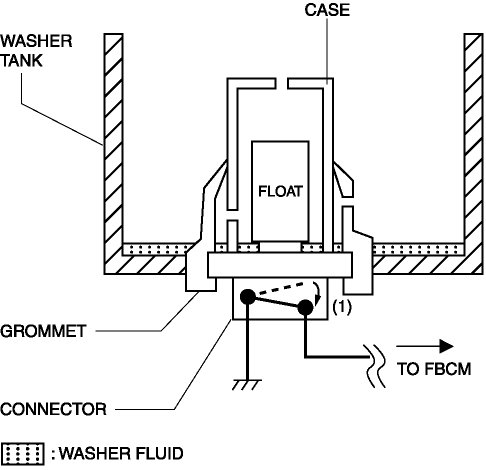 CASE

WASHER TANK

FLOAT

(1)

GROMMET

TO FBCM

CONNECTOR

: WASHER FLUID