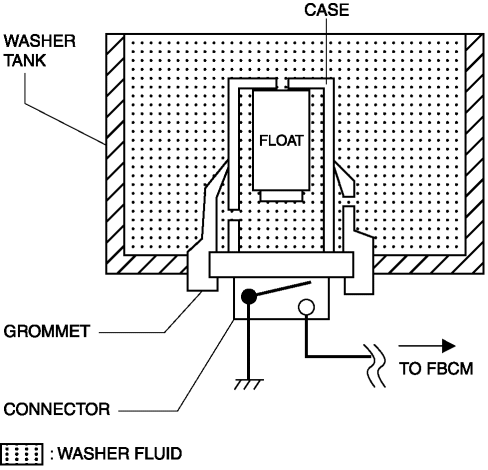 CASE
WASHER TANK
FLOAT
GROMMET
TO FBCM
CONNECTOR
: WASHER FLUID