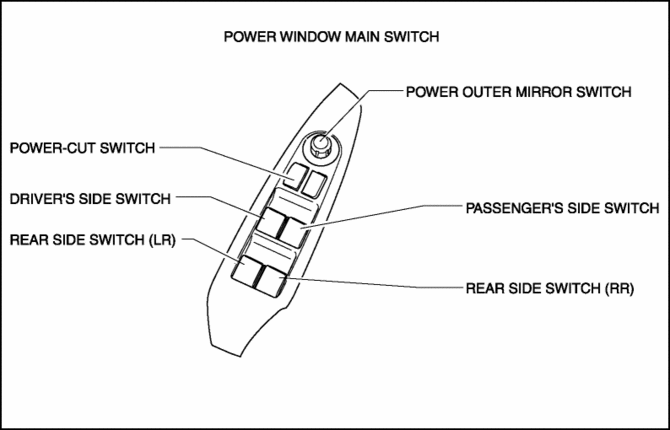 POWER WINDOW MAIN SWITCH

POWER OUTER MIRROR SWITCH

POWER-CUT SWITCH

DRIVER'S SIDE SWITCH

PASSENGER'S SIDE SWITCH

REAR SIDE SWITCH (LR)

REAR SIDE SWITCH (RR)