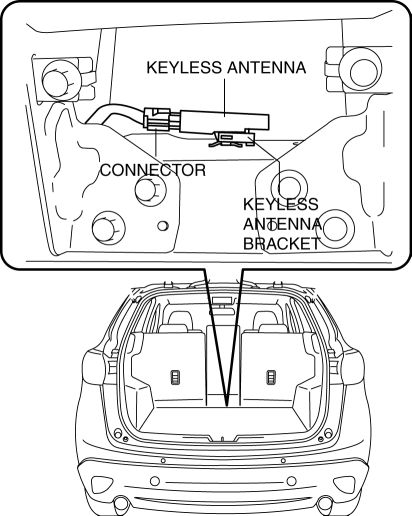 KEYLESS ANTENNA

CONNECTOR

KEYLESS ANTENNA BRACKET