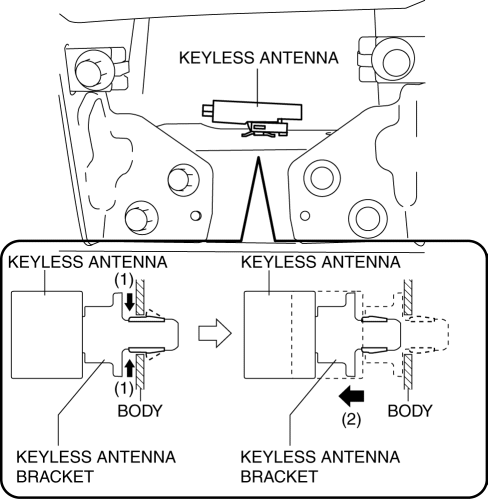 KEYLESS ANTENNA

KEYLESS ANTENNA

(1)

(1)

BODY

KEYLESS ANTENNA BRACKET

KEYLESS ANTENNA

BODY

(2)

KEYLESS ANTENNA BRACKET