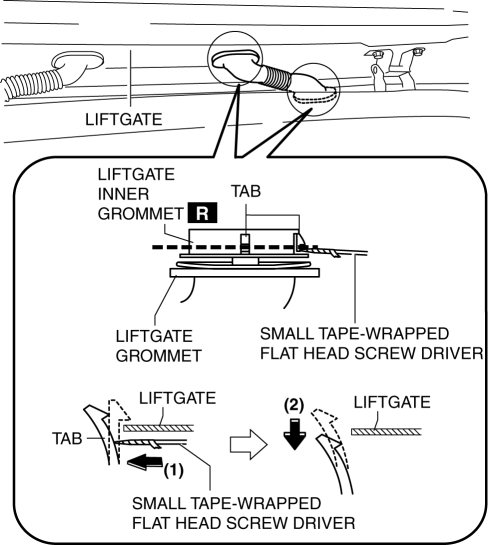 LIFTGATE

LIFTGATE INNER GROMMET R

TAB

LIFTGATE GROMMET

SMALL TAPE-WRAPPED FLAT HEAD SCREW DRIVER

LIFTGATE

TAB

(1)

SMALL TAPE-WRAPPED FLAT HEAD SCREW DRIVER

(2)

LIFTGATE