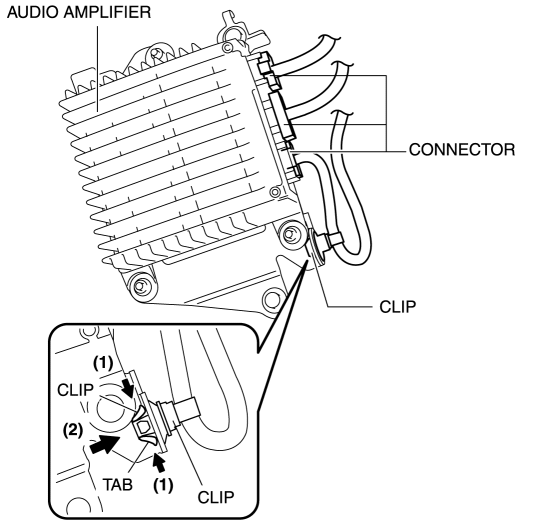 AUDIO AMPLIFIER

CONNECTOR

CLIP

(1)

CLIP

(2)

TAB

(1)

CLIP