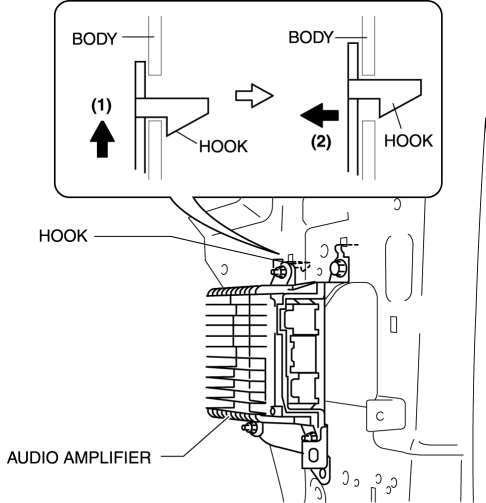 BODY

(1)

HOOK

BODY

(2)

HOOK

HOOK

AUDIO AMPLIFIER