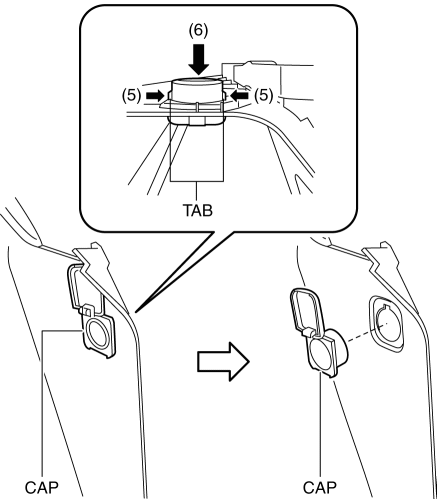 (6)
(5)
(5)
TAB
CAP
CAP