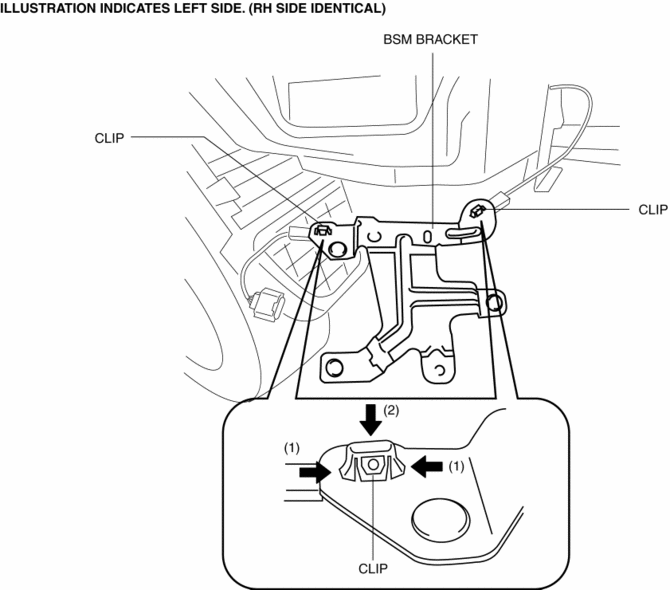 ILLUSTRATION INDICATES LEFT SIDE. (RH SIDE IDENTICAL)

BSM BRACKET

CLIP

CLIP

(2)

(1)

(1)

CLIP