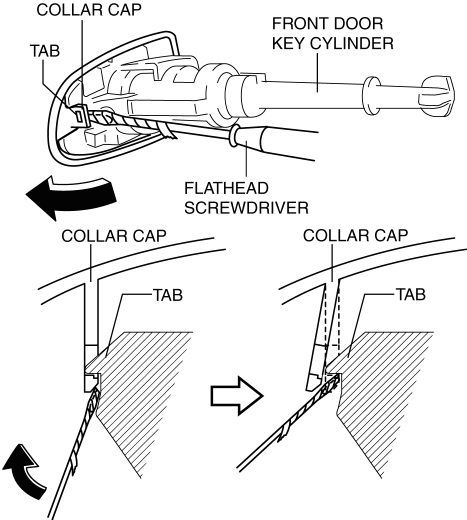 COLLAR CAP
TAB
FRONT DOOR KEY CYLINDER
FLATHEAD SCREWDRIVER
COLLAR CAP
TAB
COLLAR CAP
TAB