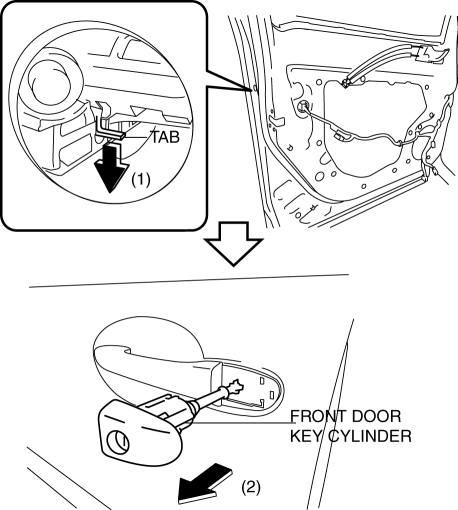 TAB

(1)

FRONT DOOR
KEY CYLINDER

(2)