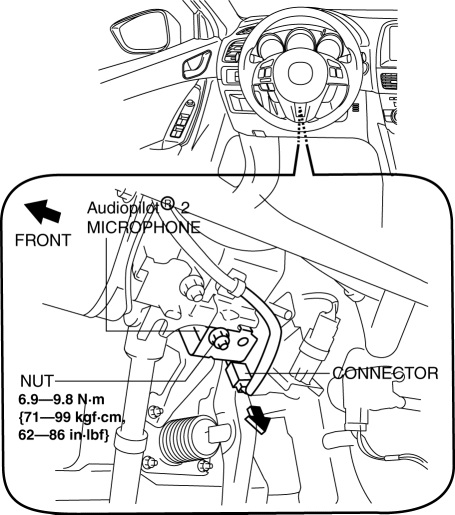 FRONT

Audiopilot® 2
MICROPHONE

NUT
6.9—9.8 N·m
{71—99 kgf·cm,
62—86 in·lbf}

CONNECTOR