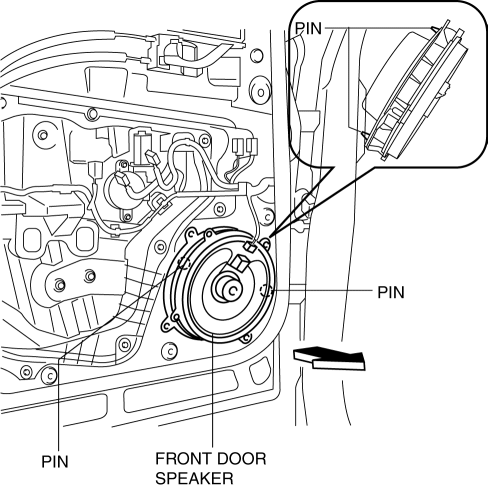 PIN

PIN

PIN

FRONT DOOR SPEAKER