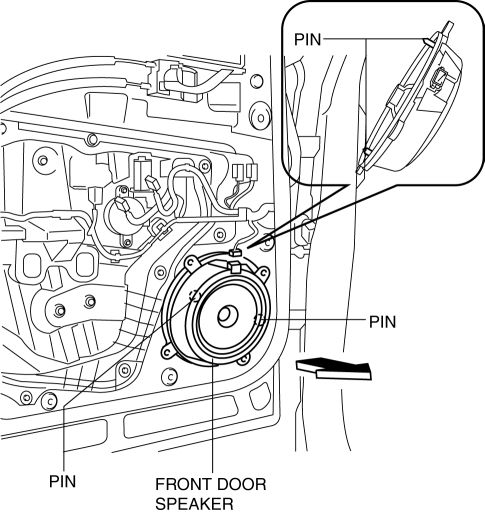 PIN

PIN

PIN

FRONT DOOR SPEAKER