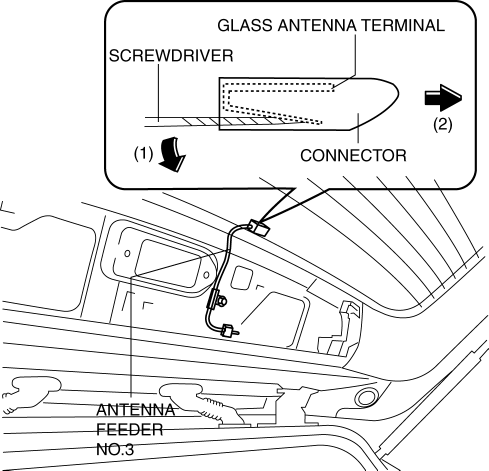 GLASS ANTENNA TERMINAL
SCREWDRIVER
(2)
(1)
CONNECTOR
ANTENNA FEEDER NO.3