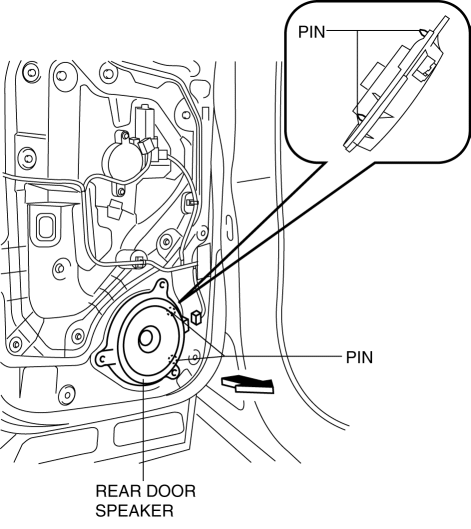 PIN

PIN

REAR DOOR SPEAKER