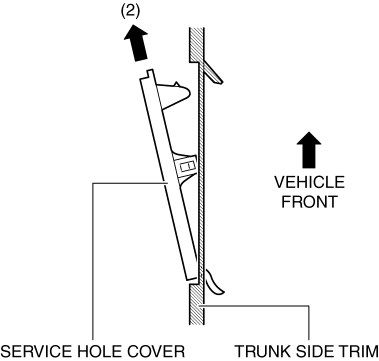 (2)

VEHICLE FRONT

SERVICE HOLE COVER

TRUNK SIDE TRIM