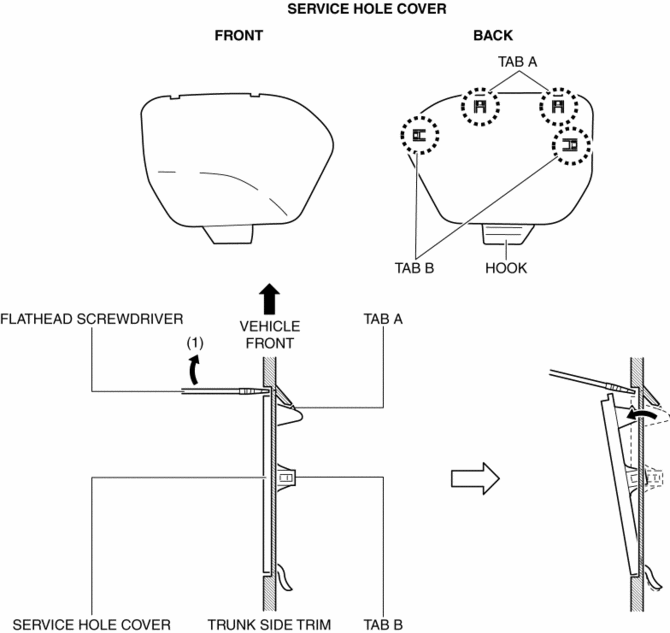 SERVICE HOLE COVER

FRONT

BACK

TAB A

TAB B

HOOK

FLATHEAD SCREWDRIVER

(1)

VEHICLE FRONT

TAB A

SERVICE HOLE COVER

TRUNK SIDE TRIM

TAB B