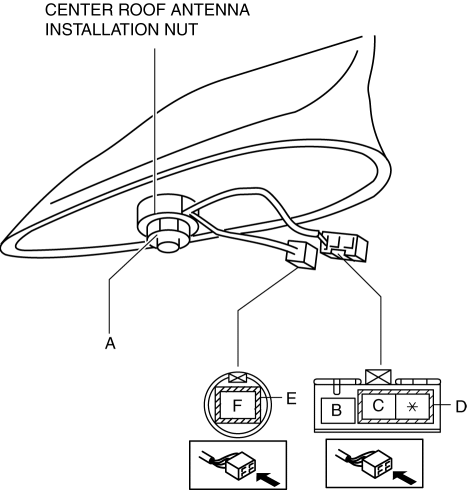 CENTER ROOF ANTENNA
INSTALLATION NUT

A

F

E

B

C

*

D