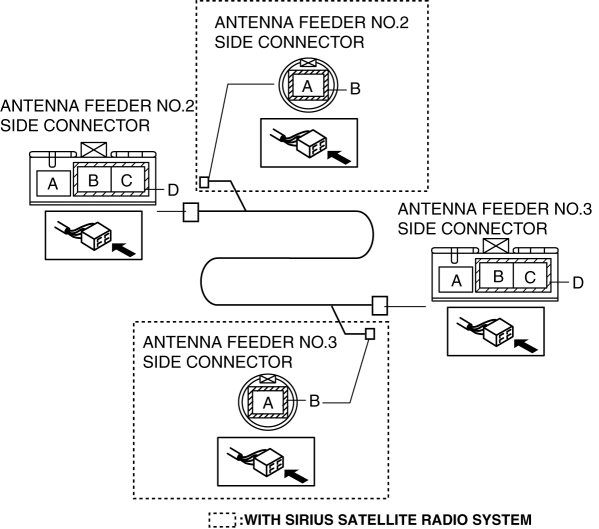 ANTENNA FEEDER NO.2
SIDE CONNECTOR

A

B

ANTENNA FEEDER NO.2
SIDE CONNECTOR

A

B

C

D

ANTENNA FEEDER NO.3
SIDE CONNECTOR

A

B

C

D

ANTENNA FEEDER NO.3
SIDE CONNECTOR

A

B

:WITH SIRIUS SATELLITE RADIO SYSTEM